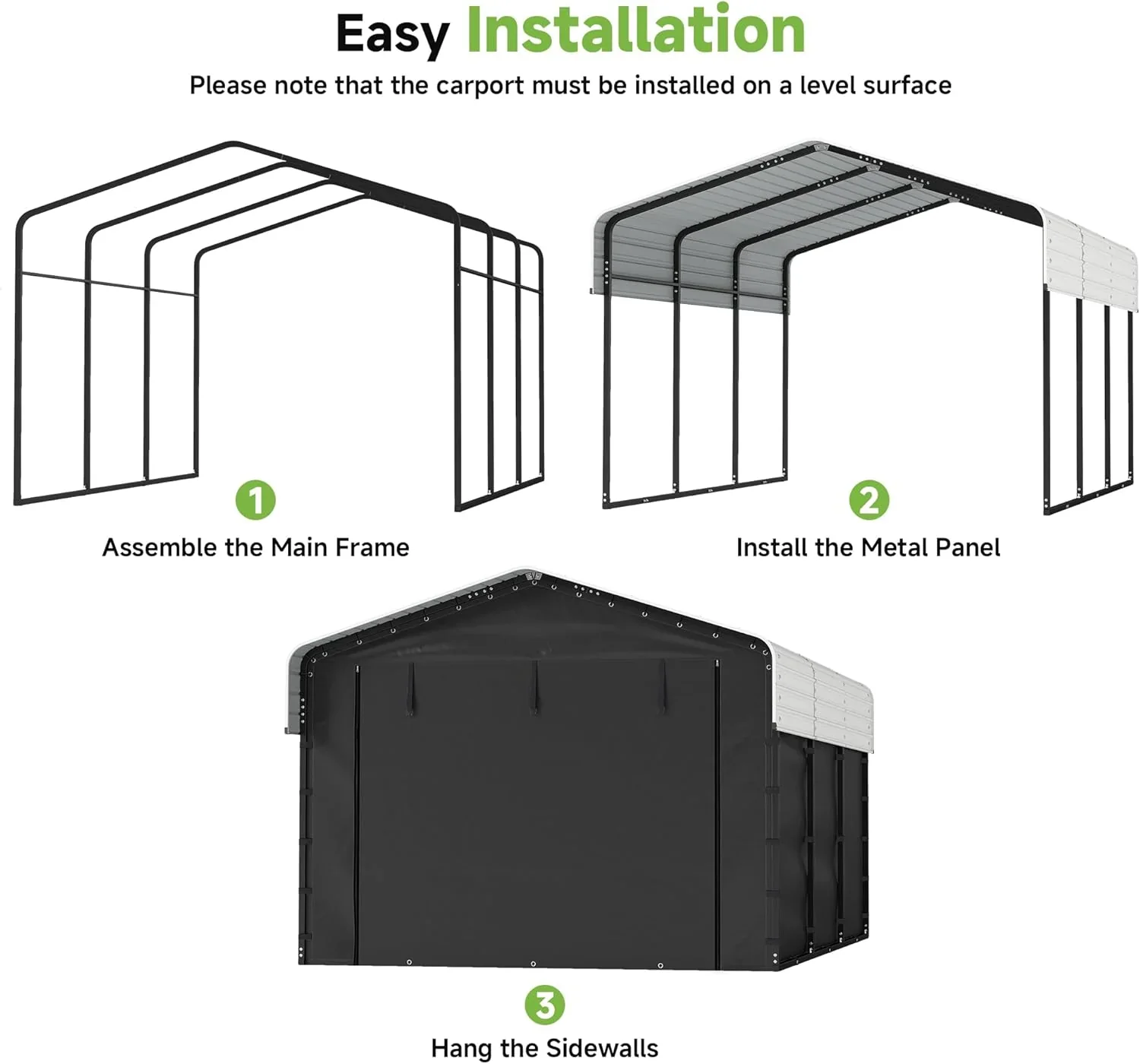 Easy Installation

Please note that the carport must be installed on a level surface

1

Assemble the Main Frame

2

Install the Metal Panel

3

Hang the Sidewalls