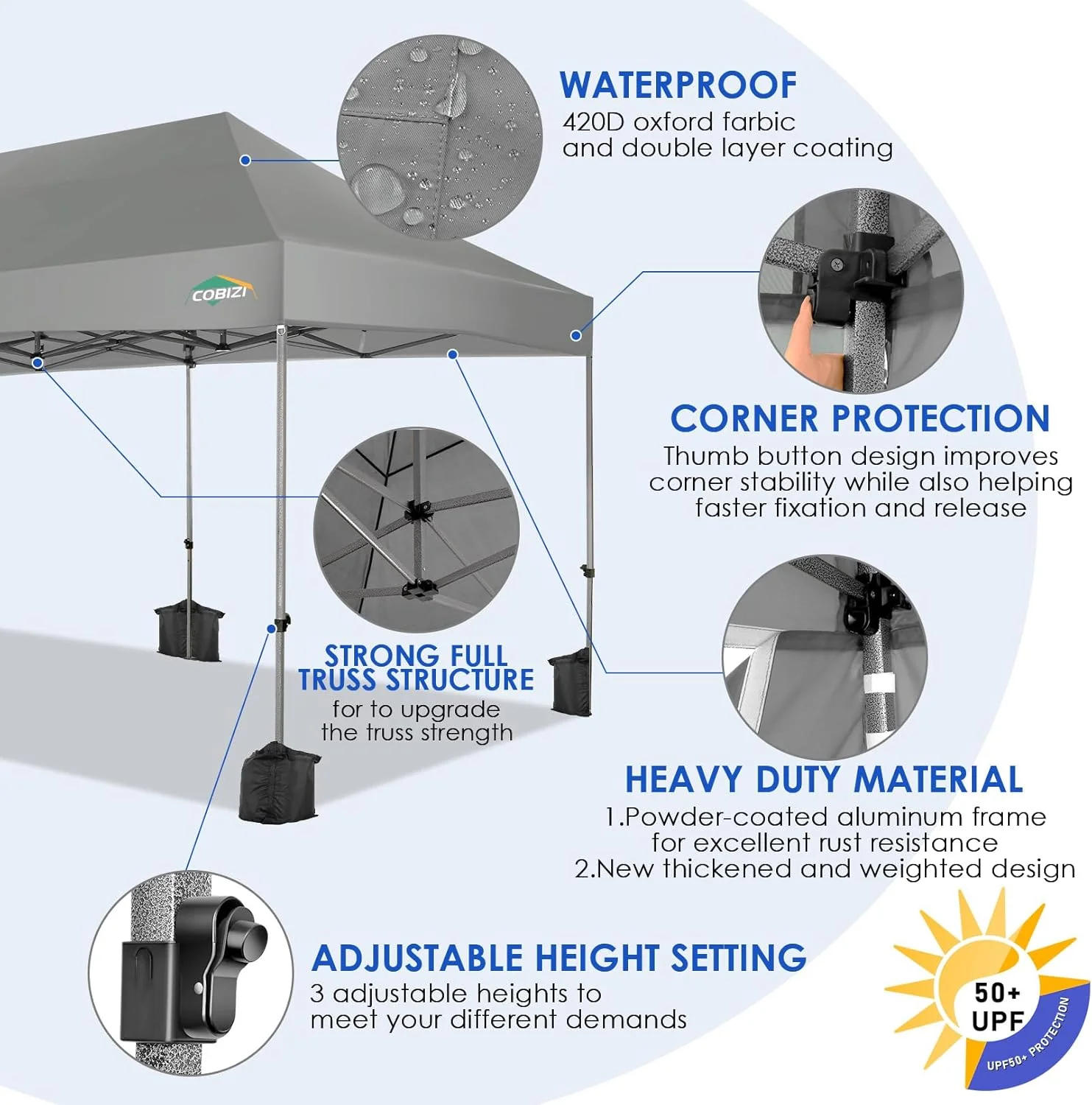 WATERPROOF
420D oxford farbic and double layer coating

COBIZI

CORNER PROTECTION
Thumb button design improves corner stability while also helping faster fixation and release

STRONG FULL TRUSS STRUCTURE
for to upgrade the truss strength

HEAVY DUTY MATERIAL
1.Powder-coated aluminum frame for excellent rust resistance
2.New thickened and weighted design

ADJUSTABLE HEIGHT SETTING
3 adjustable heights to meet your different demands

50+ UPF
UPF50+ PROTECTION