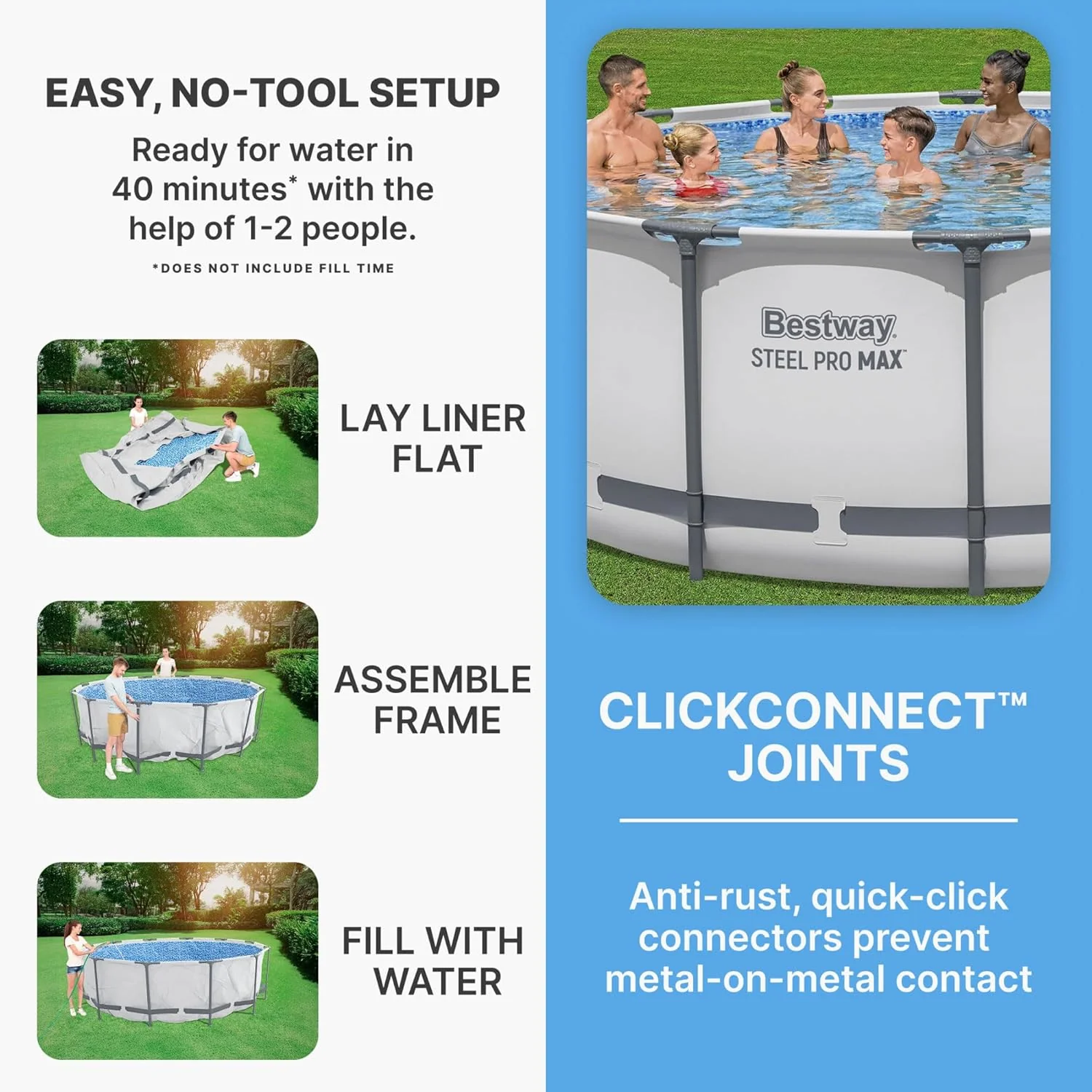 EASY, NO-TOOL SETUP

Ready for water in 40 minutes* with the help of 1-2 people.

*DOES NOT INCLUDE FILL TIME

LAY LINER FLAT

ASSEMBLE FRAME

FILL WITH WATER

Bestway STEEL PRO MAX™

CLICKCONNECT™ JOINTS

Anti-rust, quick-click connectors prevent metal-on-metal contact